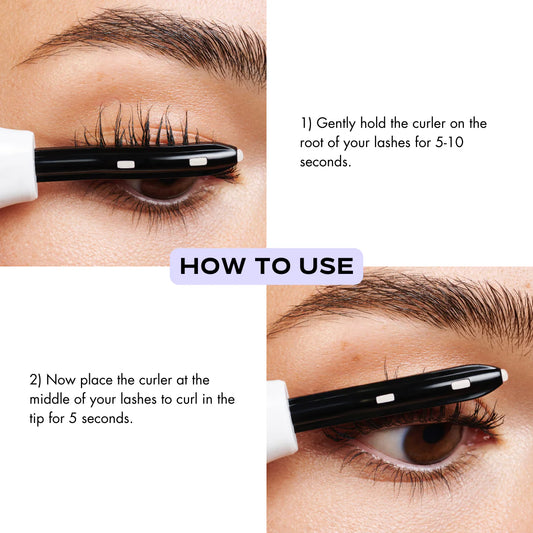 1) Gently hold the curler on the root of your lashes for 5-10 seconds.

HOW TO USE

2) Now place the curler at the middle of your lashes to curl in the tip for 5 seconds.